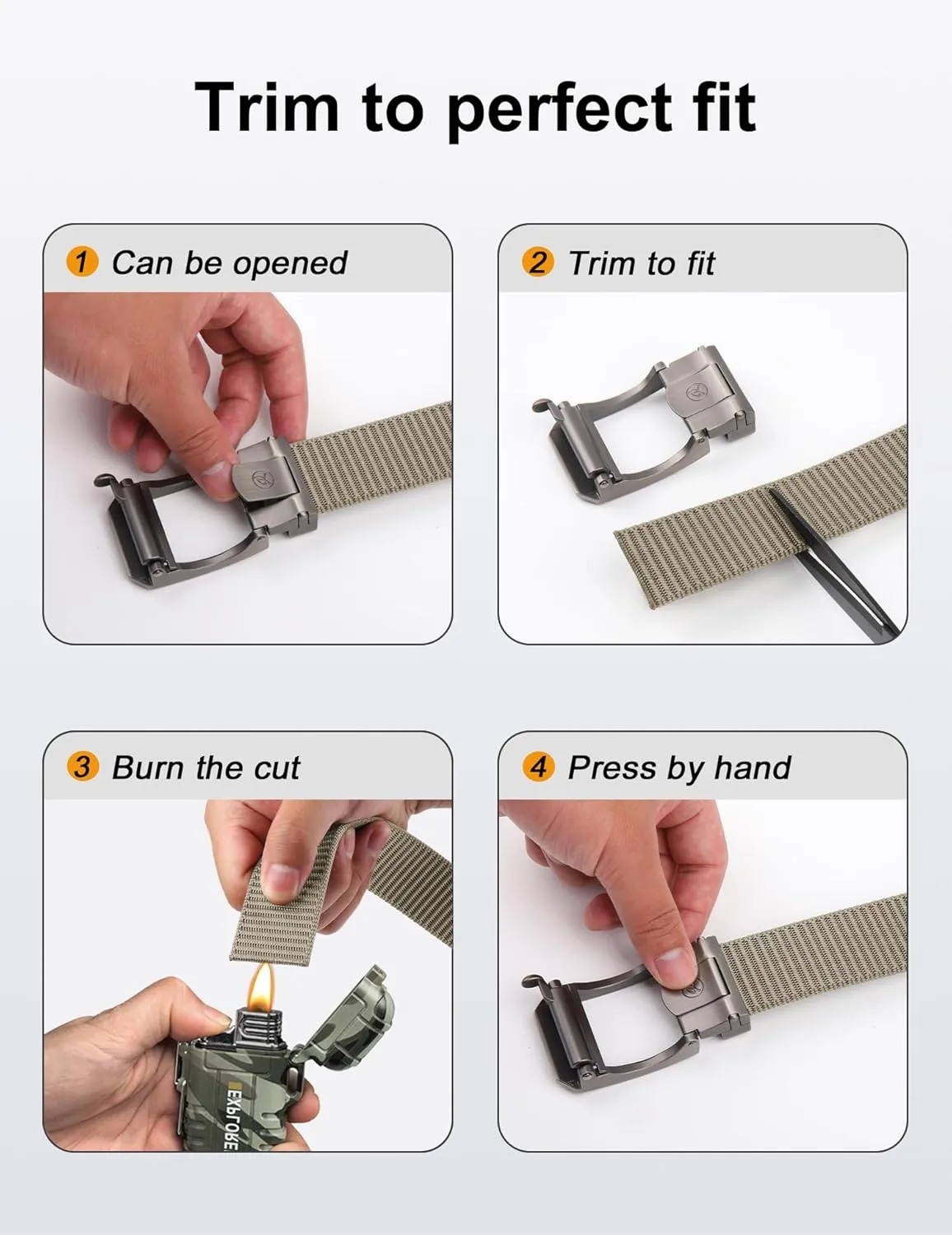 Trim to perfect fit

1 Can be opened

2 Trim to fit

3 Burn the cut

EXPLORE

4 Press by hand